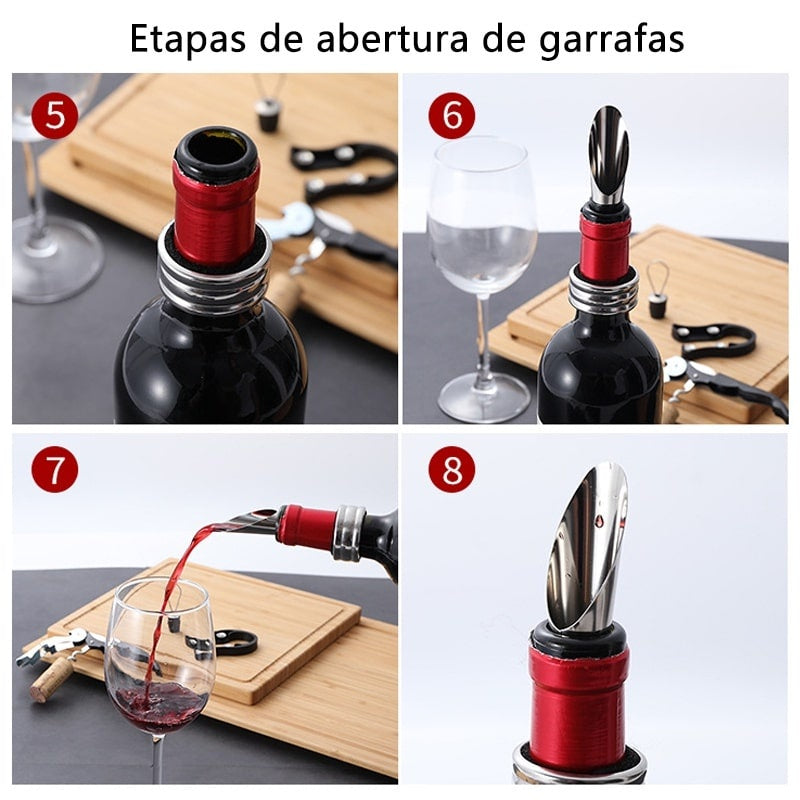 Etapas de abertura de garrafas

5

6

7

8