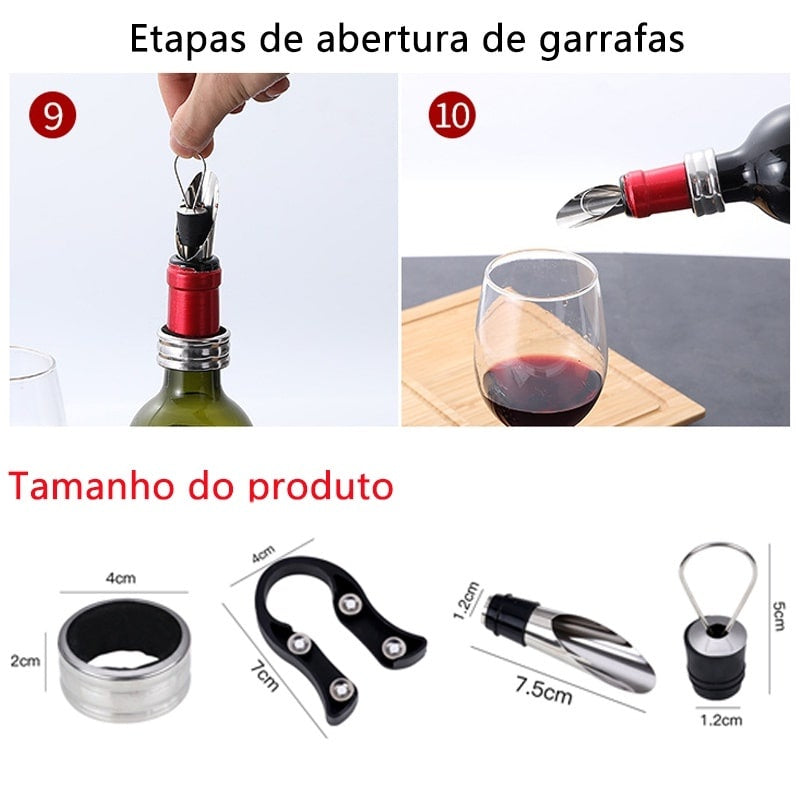 Etapas de abertura de garrafas

9

10

Tamanho do produto

4cm

2cm

4cm

7cm

1.2cm

7.5cm

5cm

1.2cm